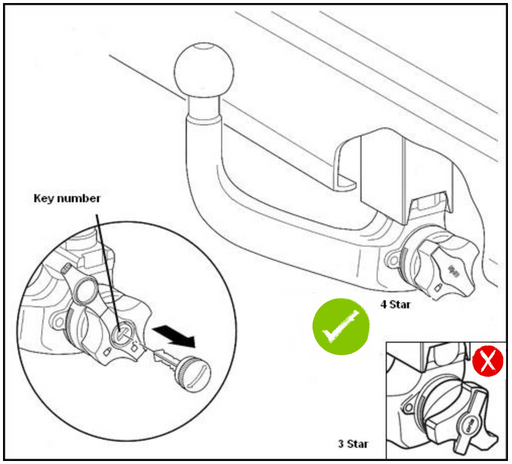 Key number

4 Star

3 Star